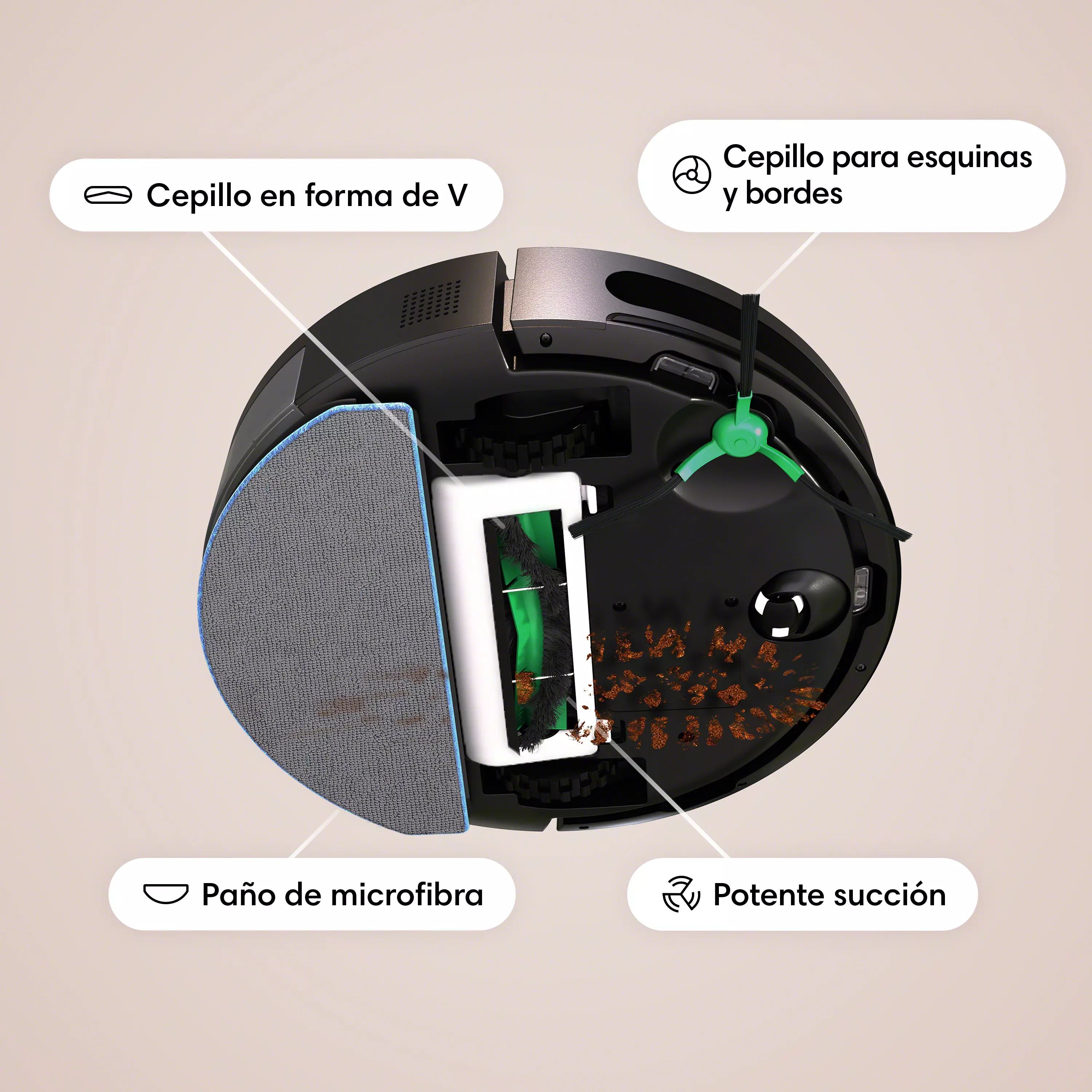 Cepillo en forma de V

Cepillo para esquinas y bordes

Paño de microfibra

Potente succión